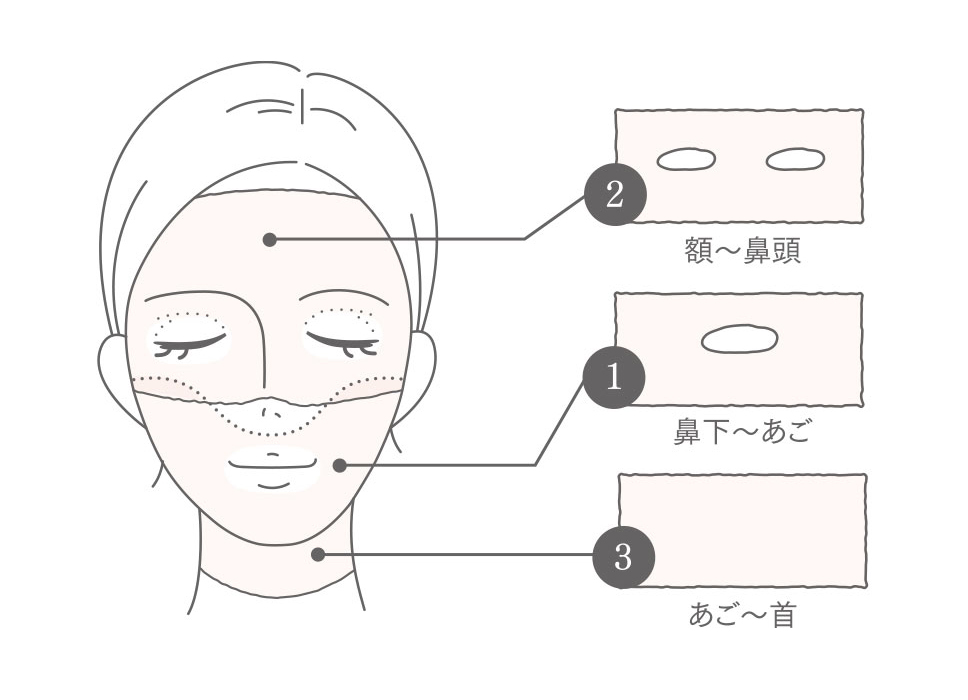 2
額〜鼻頭

1
鼻下〜あご

3
あご〜首